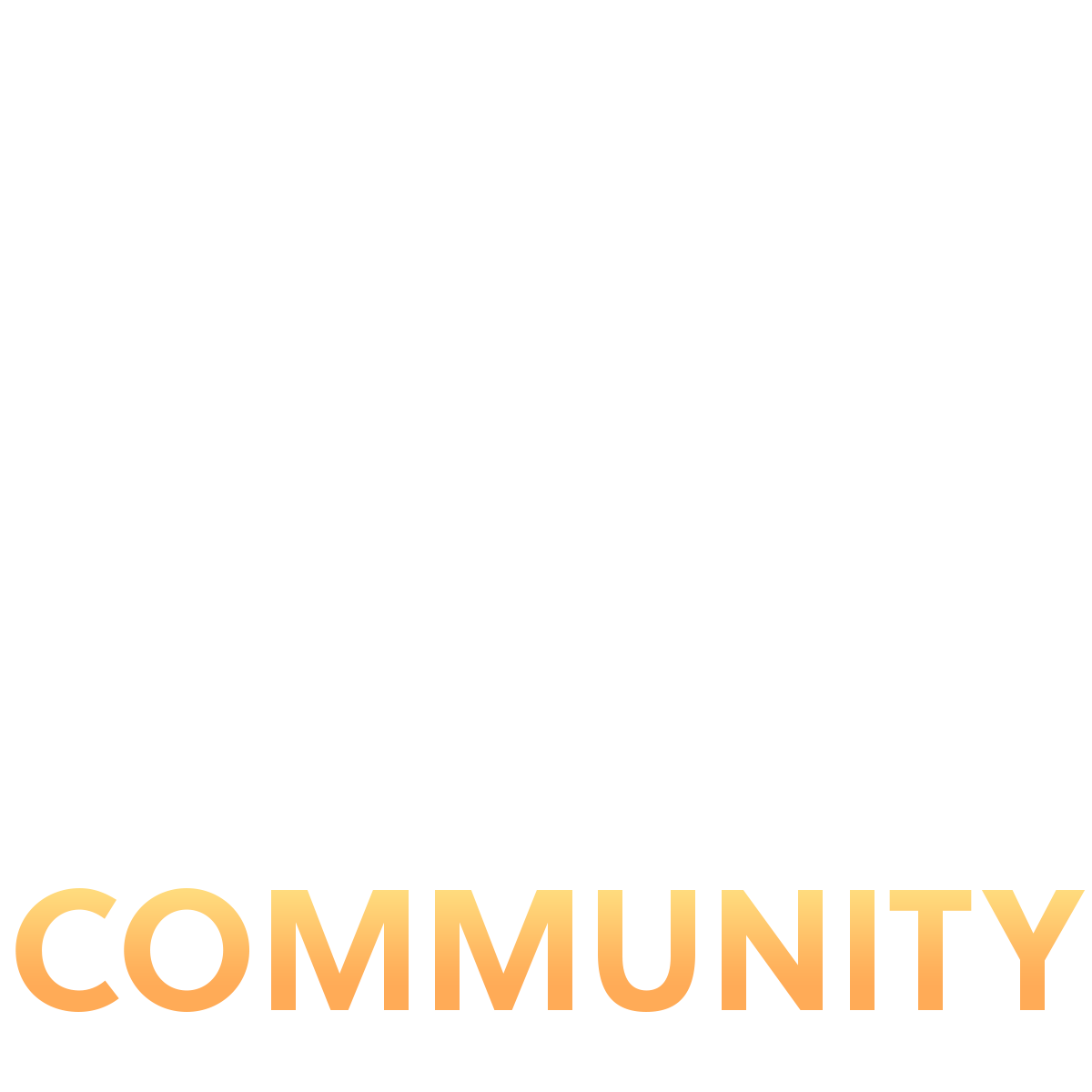 COMMUNITY